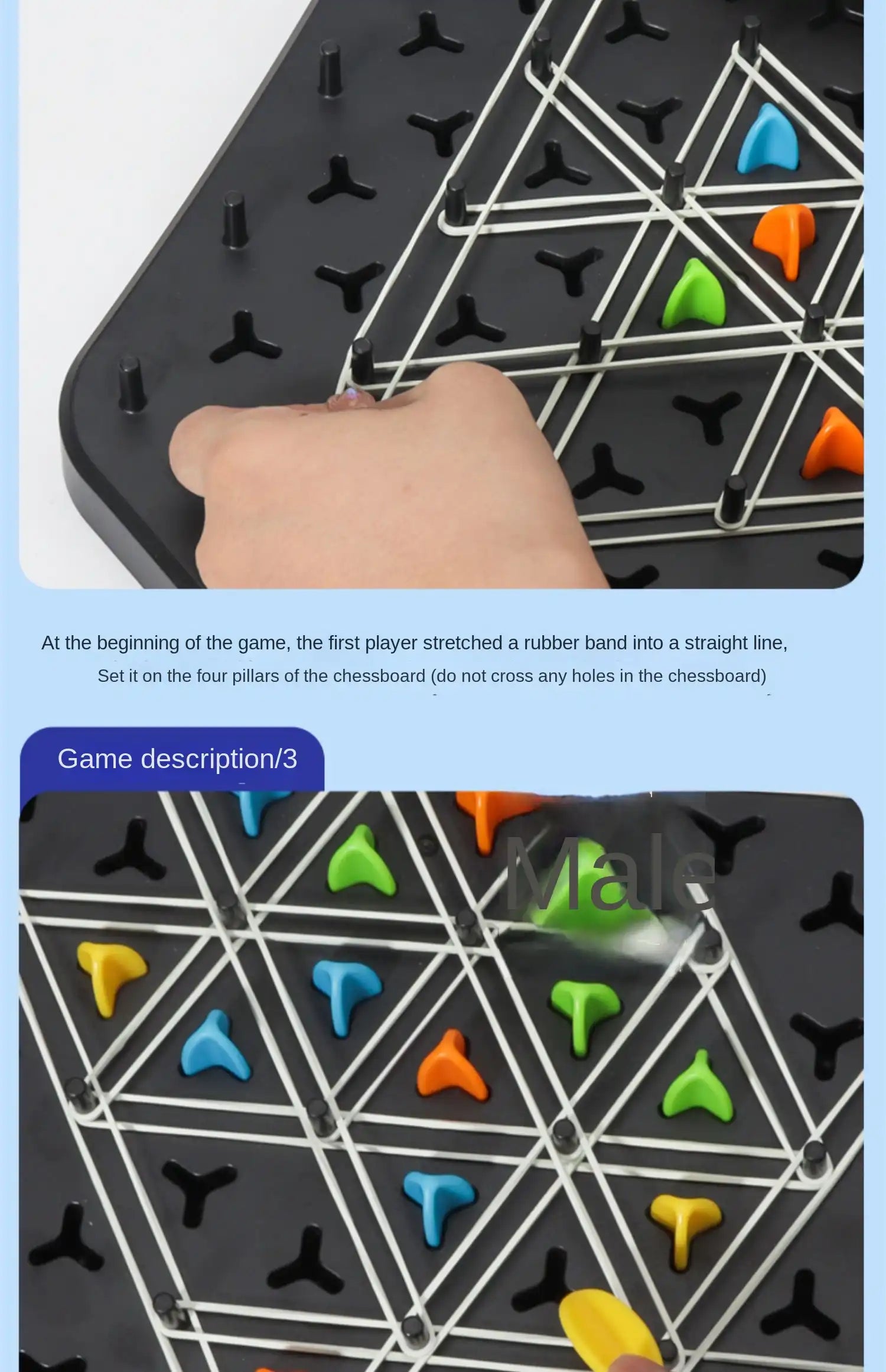 At the beginning of the game, the first player stretched a rubber band into a straight line,
Set it on the four pillars of the chessboard (do not cross any holes in the chessboard)

Game description/3

Male