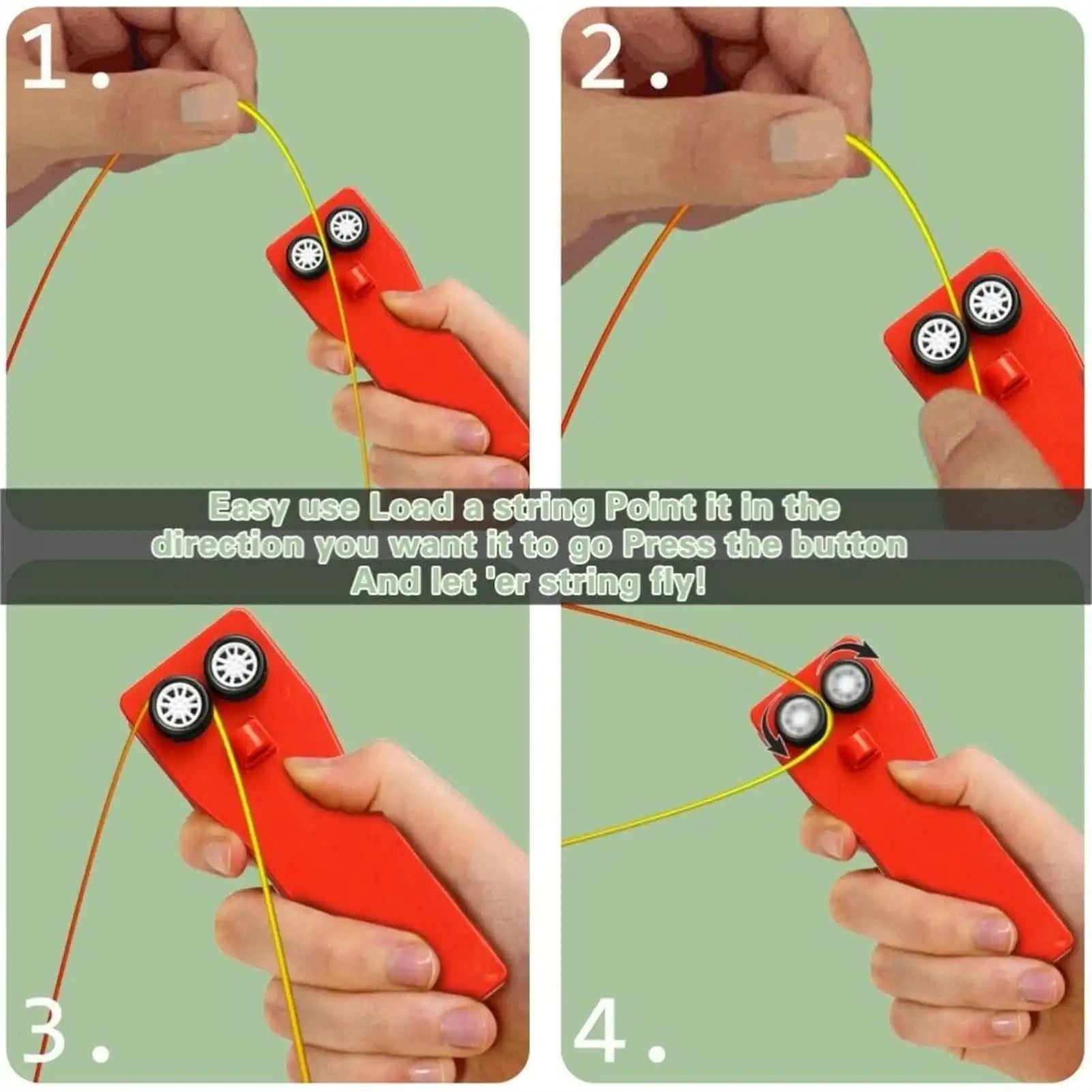 1.

2.

Easy use Load a string Point it in the direction you want it to go Press the button And let 'er string fly!

3.

4.