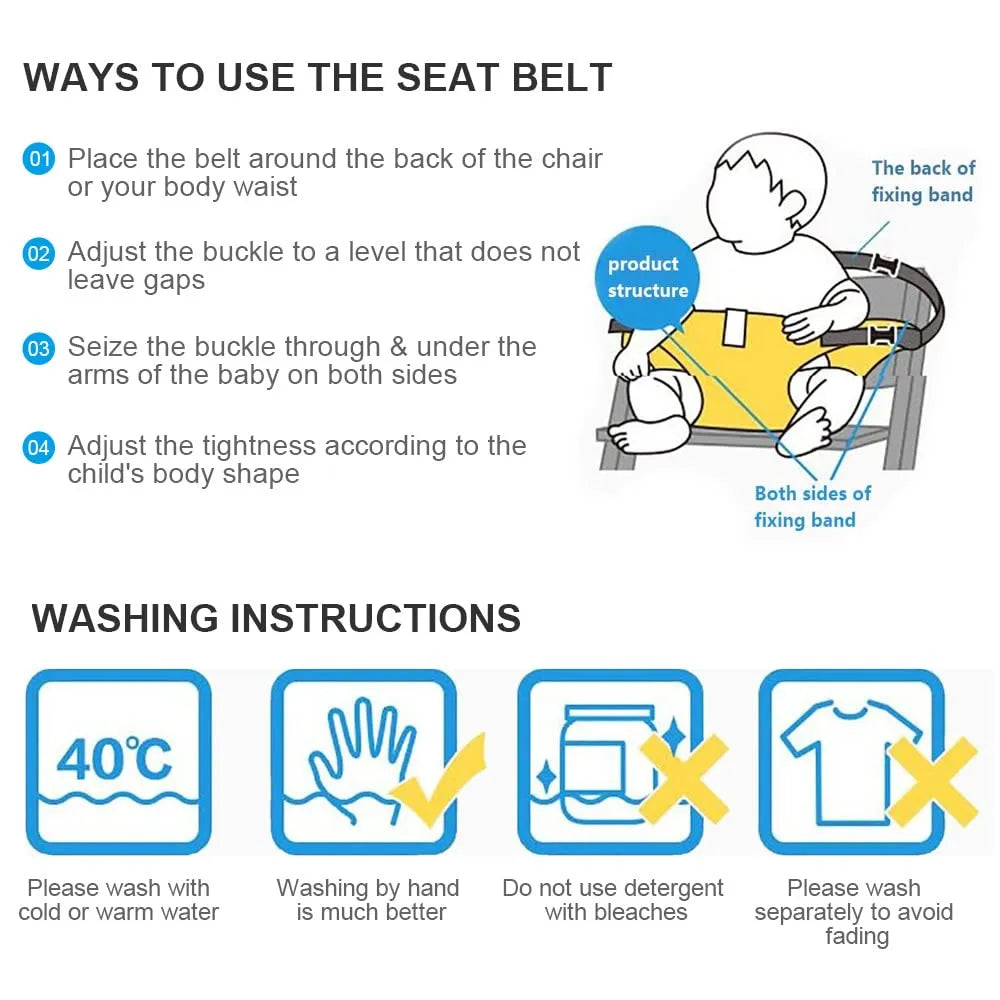 WAYS TO USE THE SEAT BELT

01 Place the belt around the back of the chair or your body waist

02 Adjust the buckle to a level that does not leave gaps

03 Seize the buckle through & under the arms of the baby on both sides

04 Adjust the tightness according to the child's body shape

The back of fixing band

product structure

Both sides of fixing band

WASHING INSTRUCTIONS

40℃

Please wash with cold or warm water

Washing by hand is much better

Do not use detergent with bleaches

Please wash separately to avoid fading