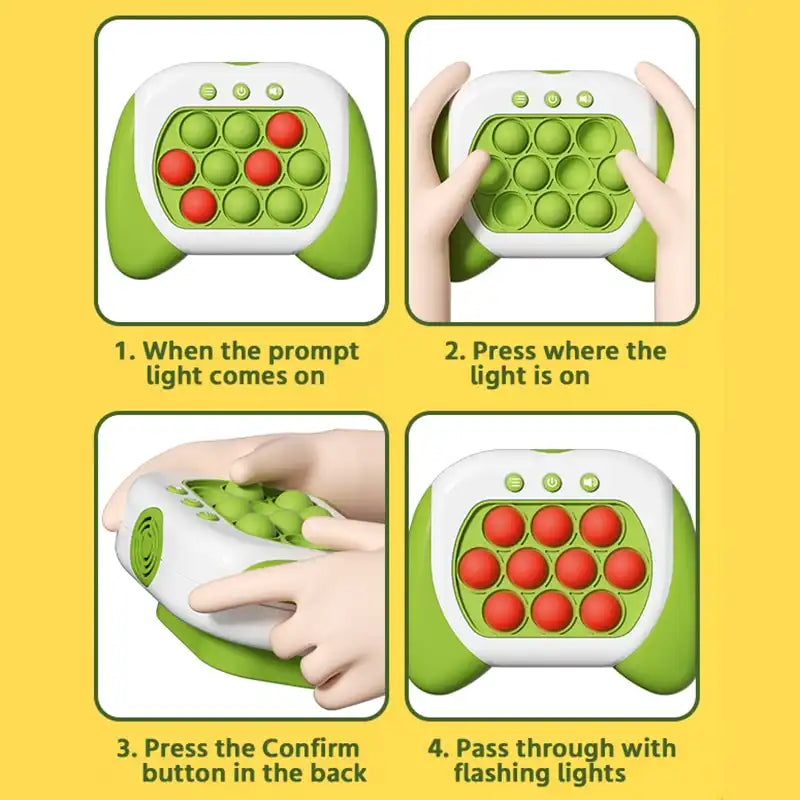 1. When the prompt light comes on

2. Press where the light is on

3. Press the Confirm button in the back

4. Pass through with flashing lights