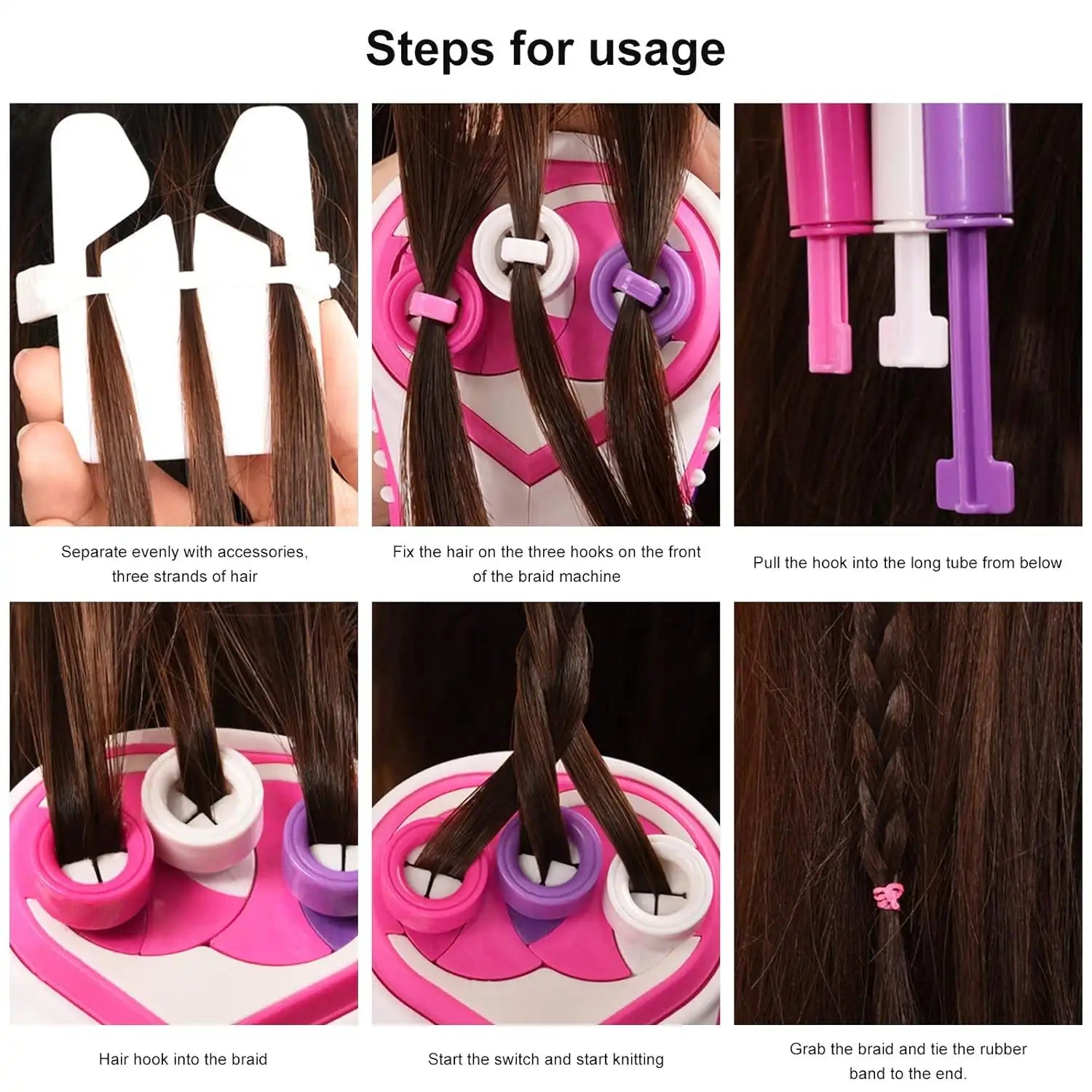 Steps for usage

Separate evenly with accessories, three strands of hair

Fix the hair on the three hooks on the front of the braid machine

Pull the hook into the long tube from below

Hair hook into the braid

Start the switch and start knitting

Grab the braid and tie the rubber band to the end.